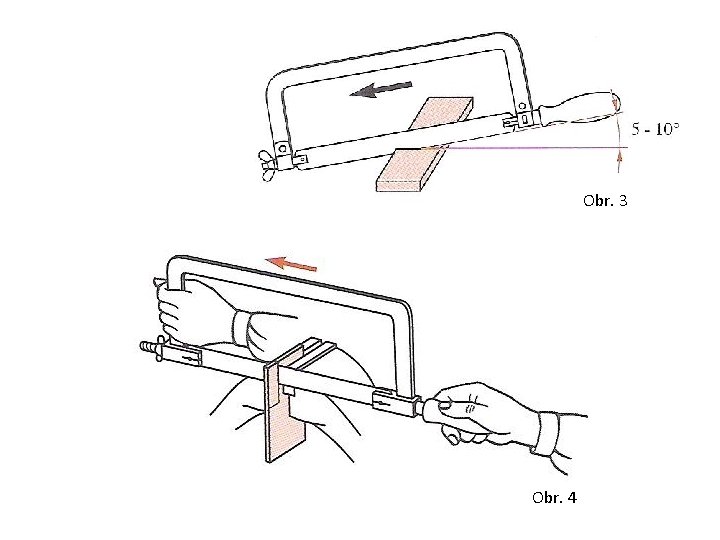 5 - 10°

Obr. 3

Obr. 4