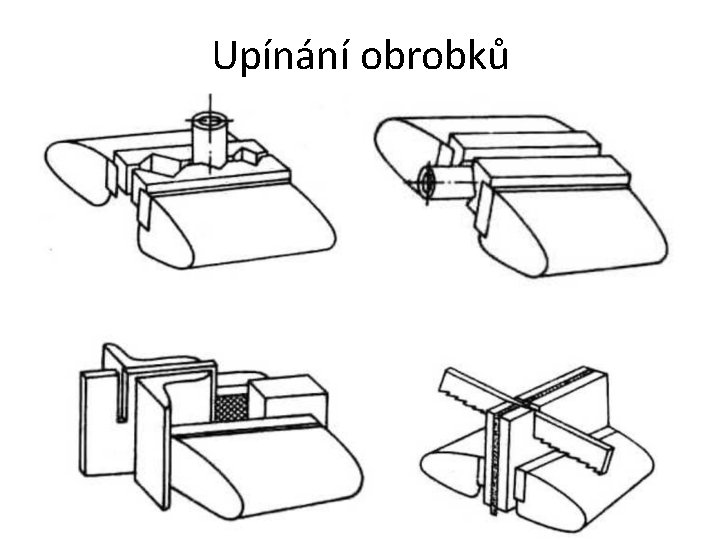 Upínání obrobků