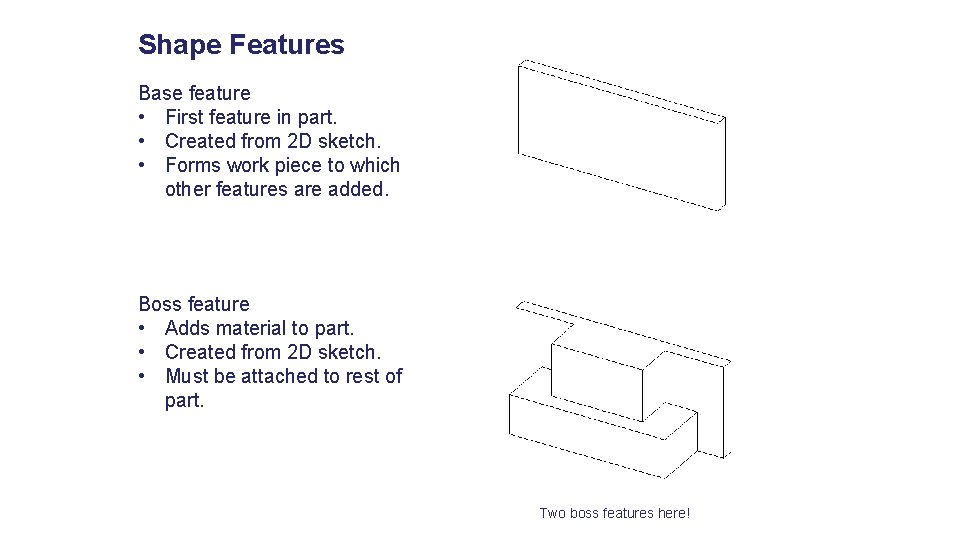 Shape Features

Base feature
• First feature in part.
• Created from 2D sketch.
• Forms work piece to which other features are added.

Boss feature
• Adds material to part.
• Created from 2D sketch.
• Must be attached to rest of part.

Two boss features here!