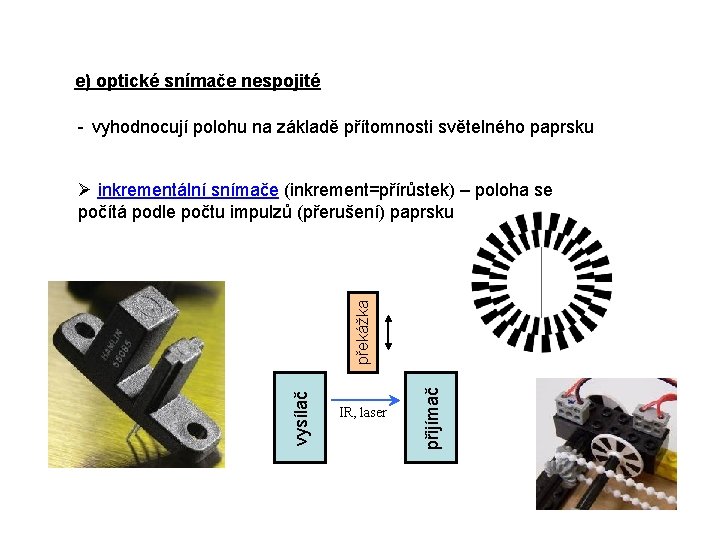 e) optické snímače nespojité

- vyhodnocují polohu na základě přítomnosti světelného paprsku

➢ inkrementální snímače (inkrement=přírůstek) – poloha se počítá podle počtu impulzů (přerušení) paprsku

HAMLIN 55085

překážka

vysílač

IR, laser

přijímač