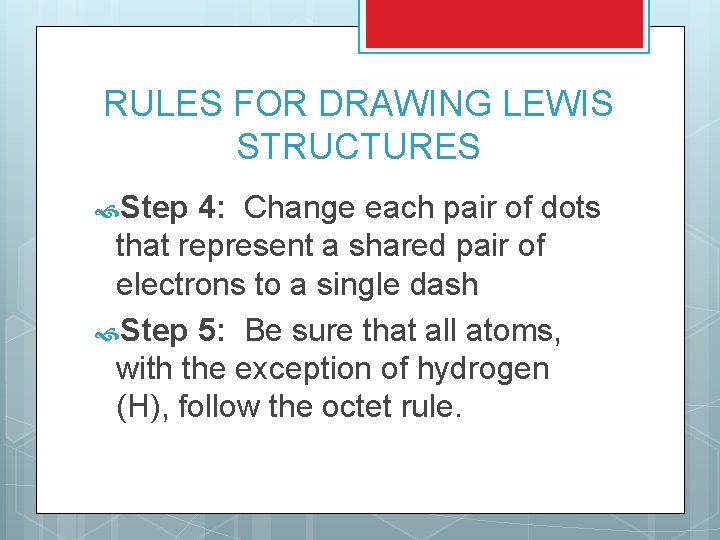 RULES FOR DRAWING LEWIS STRUCTURES

Step 4: Change each pair of dots that represent a shared pair of electrons to a single dash

Step 5: Be sure that all atoms, with the exception of hydrogen (H), follow the octet rule.