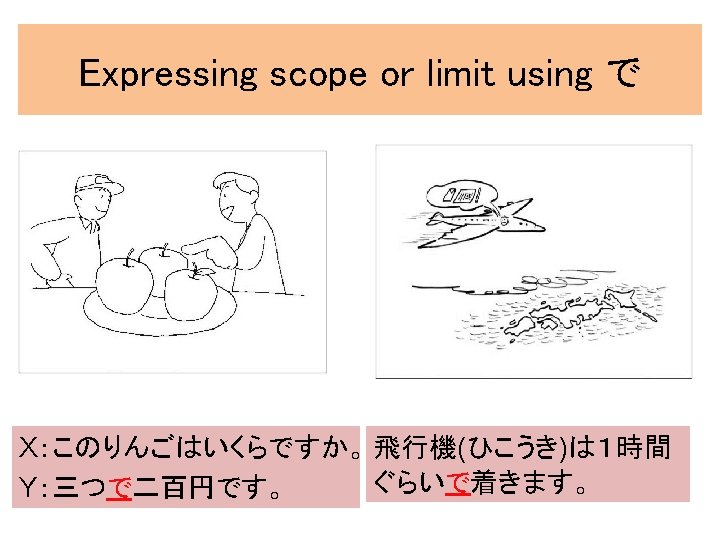 Expressing scope or limit using で

X:このりんごはいくらですか。
Y:三つで二百円です。

飛行機(ひこうき)は1時間ぐらいで着きます。