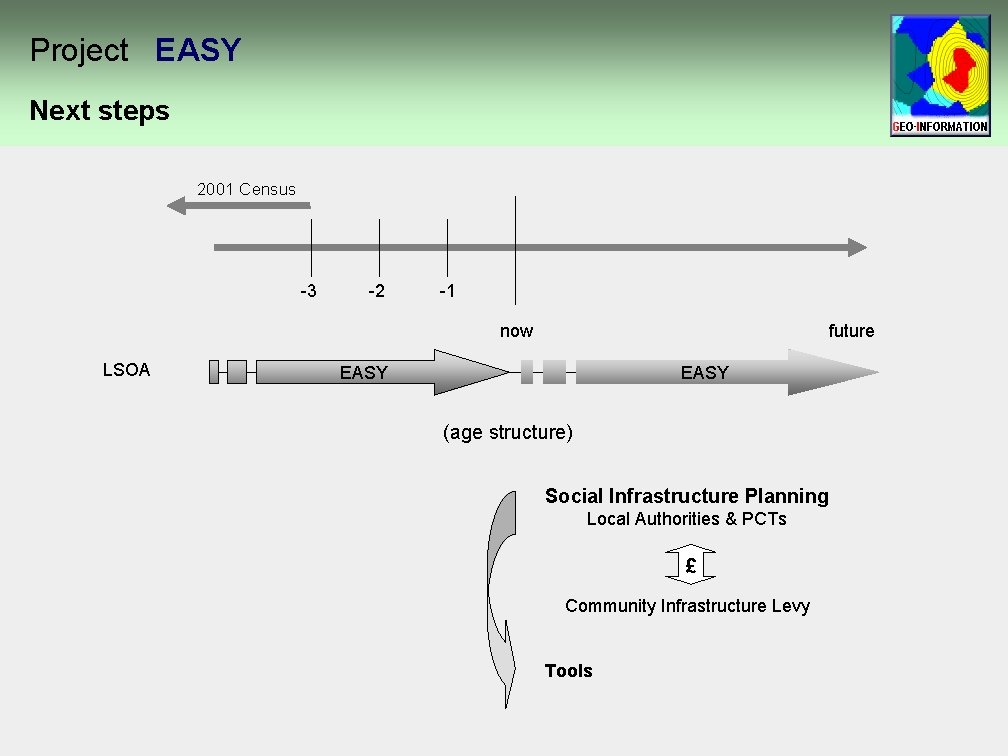 Project EASY

Next steps

GEO-INFORMATION

2001 Census

-3 -2 -1

now

future

LSOA

EASY

EASY

(age structure)

Social Infrastructure Planning
Local Authorities & PCTs

£

Community Infrastructure Levy

Tools