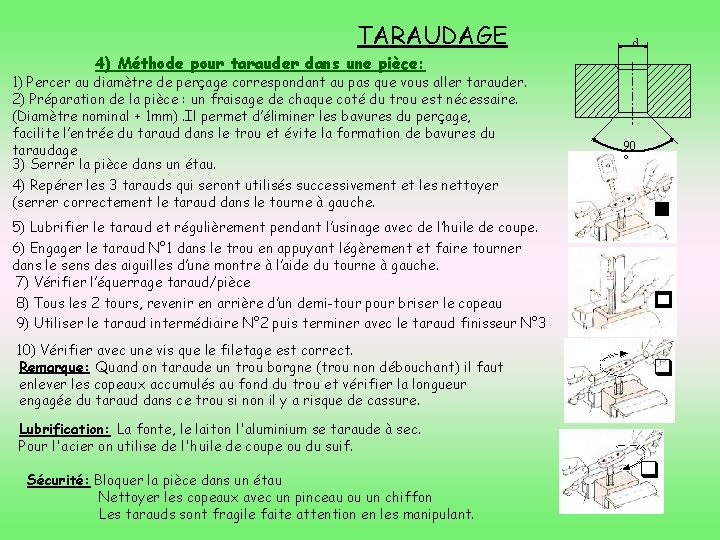 TARAUDAGE

4) Méthode pour tarauder dans une pièce:

1) Percer au diamètre de perçage correspondant au pas que vous aller tarauder.
2) Préparation de la pièce : un fraisage de chaque coté du trou est nécessaire. (Diamètre nominal + 1mm) .Il permet d'éliminer les bavures du perçage, facilite l'entrée du taraud dans le trou et évite la formation de bavures du taraudage
3) Serrer la pièce dans un étau.
4) Repérer les 3 tarauds qui seront utilisés successivement et les nettoyer (serrer correctement le taraud dans le tourne à gauche.
5) Lubrifier le taraud et régulièrement pendant l'usinage avec de l'huile de coupe.
6) Engager le taraud N°1 dans le trou en appuyant légèrement et faire tourner dans le sens des aiguilles d'une montre à l'aide du tourne à gauche.
7) Vérifier l'équerrage taraud/pièce
8) Tous les 2 tours, revenir en arrière d'un demi-tour pour briser le copeau
9) Utiliser le taraud intermédiaire N°2 puis terminer avec le taraud finisseur N°3
10) Vérifier avec une vis que le filetage est correct.
Remarque: Quand on taraude un trou borgne (trou non débouchant) il faut enlever les copeaux accumulés au fond du trou et vérifier la longueur engagée du taraud dans ce trou si non il y a risque de cassure.

Lubrification: La fonte, le laiton l'aluminium se taraude à sec.
Pour l'acier on utilise de l'huile de coupe ou du suif.

Sécurité: Bloquer la pièce dans un étau
Nettoyer les copeaux avec un pinceau ou un chiffon
Les tarauds sont fragile faite attention en les manipulant.

d
90