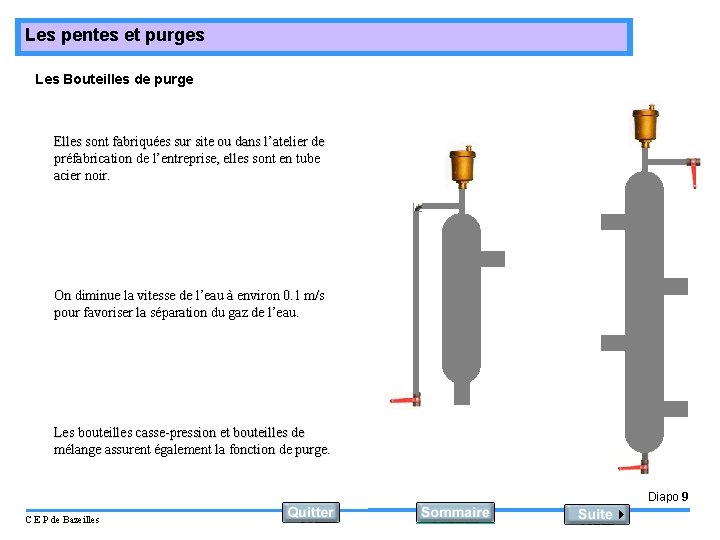 Les pentes et purges

Les Bouteilles de purge

Elles sont fabriquées sur site ou dans l'atelier de préfabrication de l'entreprise, elles sont en tube acier noir.

On diminue la vitesse de l'eau à environ 0.1 m/s pour favoriser la séparation du gaz de l'eau.

Les bouteilles casse-pression et bouteilles de mélange assurent également la fonction de purge.

Diapo 9

C E P de Bazeilles

Quitter

Sommaire

Suite