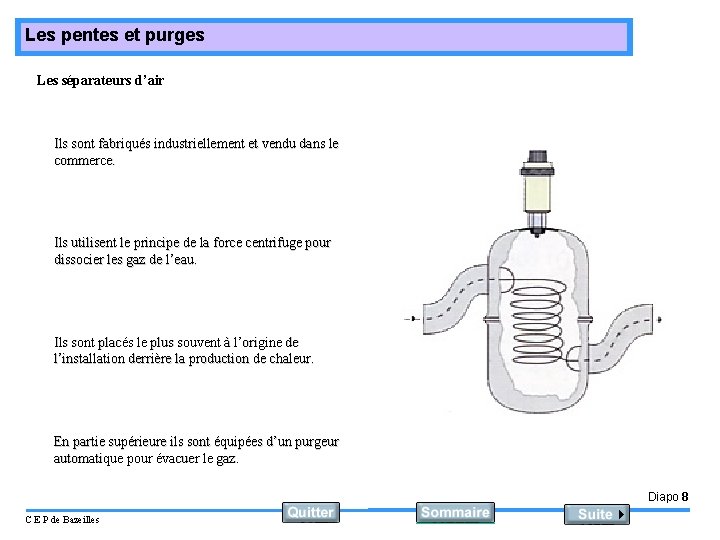 Les pentes et purges

Les séparateurs d'air

Ils sont fabriqués industriellement et vendu dans le commerce.

Ils utilisent le principe de la force centrifuge pour dissocier les gaz de l'eau.

Ils sont placés le plus souvent à l'origine de l'installation derrière la production de chaleur.

En partie supérieure ils sont équipées d'un purgeur automatique pour évacuer le gaz.

Diapo 8

C E P de Bazeilles

Quitter

Sommaire

Suite