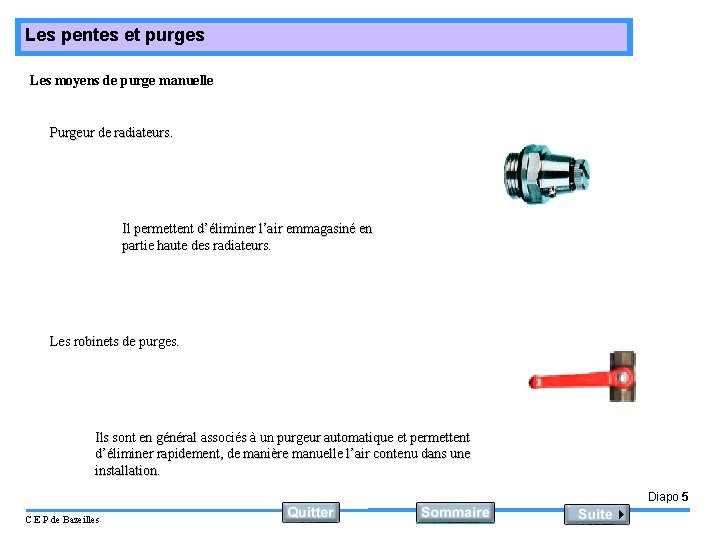 Les pentes et purges

Les moyens de purge manuelle

Purgeur de radiateurs.

Il permettent d'éliminer l'air emmagasiné en partie haute des radiateurs.

Les robinets de purges.

Ils sont en général associés à un purgeur automatique et permettent d'éliminer rapidement, de manière manuelle l'air contenu dans une installation.

Diapo 5

C E P de Bazeilles

Quitter

Sommaire

Suite