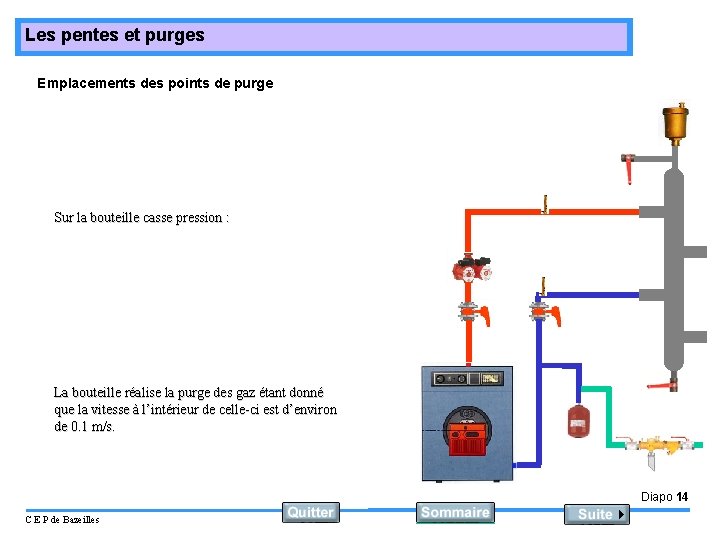 Les pentes et purges

Emplacements des points de purge

Sur la bouteille casse pression :

La bouteille réalise la purge des gaz étant donné que la vitesse à l'intérieur de celle-ci est d'environ de 0.1 m/s.

Diapo 14

C E P de Bazeilles

Quitter

Sommaire

Suite