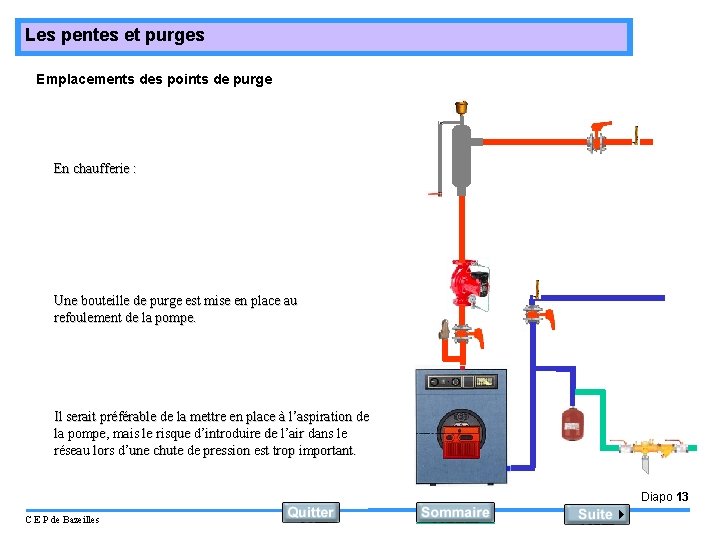 Les pentes et purges

Emplacements des points de purge

En chaufferie :

Une bouteille de purge est mise en place au refoulement de la pompe.

Il serait préférable de la mettre en place à l'aspiration de la pompe, mais le risque d'introduire de l'air dans le réseau lors d'une chute de pression est trop important.

Diapo 13

C E P de Bazeilles

Quitter

Sommaire

Suite