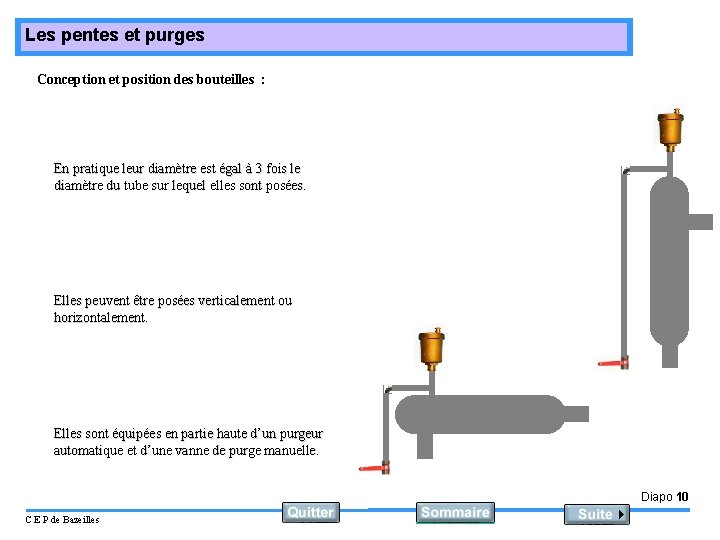 Les pentes et purges

Conception et position des bouteilles :

En pratique leur diamètre est égal à 3 fois le diamètre du tube sur lequel elles sont posées.

Elles peuvent être posées verticalement ou horizontalement.

Elles sont équipées en partie haute d'un purgeur automatique et d'une vanne de purge manuelle.

Diapo 10

C E P de Bazeilles

Quitter

Sommaire

Suite