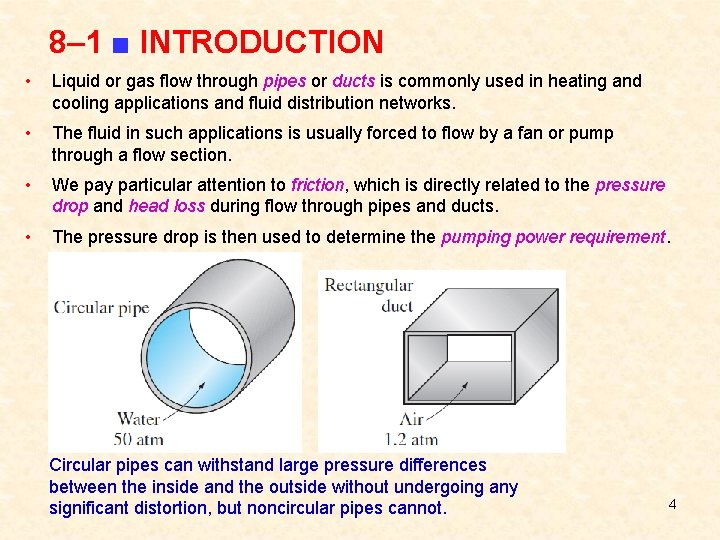 8–1 ■ INTRODUCTION

• Liquid or gas flow through pipes or ducts is commonly used in heating and cooling applications and fluid distribution networks.

• The fluid in such applications is usually forced to flow by a fan or pump through a flow section.

• We pay particular attention to friction, which is directly related to the pressure drop and head loss during flow through pipes and ducts.

• The pressure drop is then used to determine the pumping power requirement.

Circular pipe

Water
50 atm

Rectangular duct

Air
1.2 atm

Circular pipes can withstand large pressure differences between the inside and the outside without undergoing any significant distortion, but noncircular pipes cannot.

4