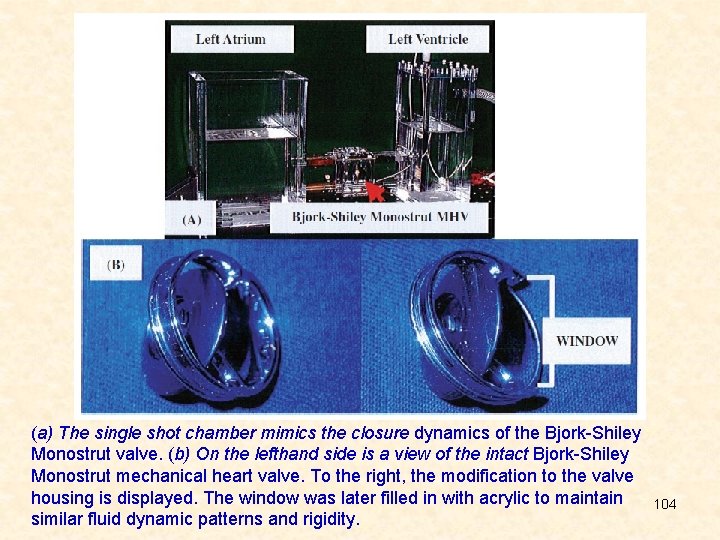 Left Atrium

Left Ventricle

(A)

Bjork-Shiley Monostrut MHV

(B)

WINDOW

(a) The single shot chamber mimics the closure dynamics of the Bjork-Shiley Monostrut valve. (b) On the lefthand side is a view of the intact Bjork-Shiley Monostrut mechanical heart valve. To the right, the modification to the valve housing is displayed. The window was later filled in with acrylic to maintain similar fluid dynamic patterns and rigidity.

104