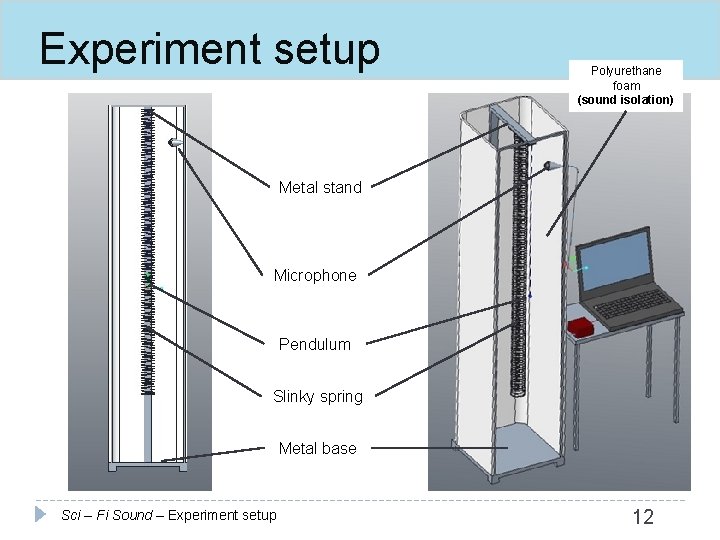 Experiment setup

Polyurethane foam (sound isolation)

Metal stand

Microphone

Pendulum

Slinky spring

Metal base

Sci – Fi Sound – Experiment setup

12