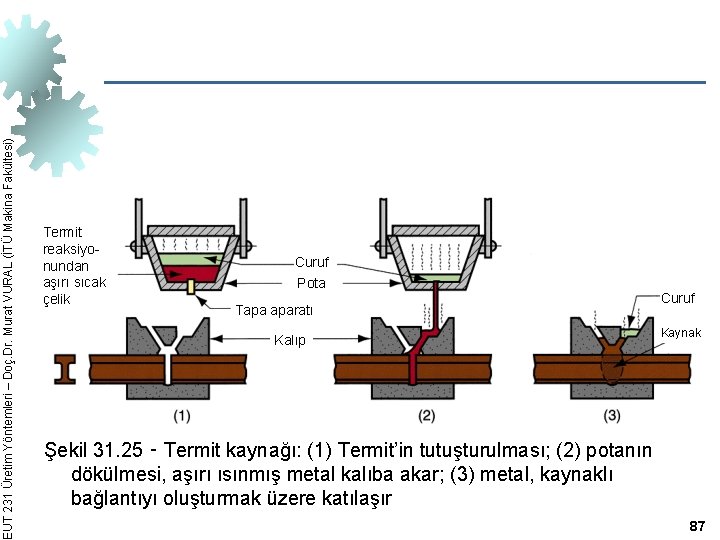 EUT 231 Üretim Yöntemleri – Doç.Dr. Murat VURAL (İTÜ Makina Fakültesi)

Termit reaksiyonundan aşırı sıcak çelik

Curuf

Pota

Tapa aparatı

Kalıp

Curuf

Kaynak

(1)

(2)

(3)

Şekil 31.25 - Termit kaynağı: (1) Termit'in tutuşturulması; (2) potanın dökülmesi, aşırı ısınmış metal kalıba akar; (3) metal, kaynaklı bağlantıyı oluşturmak üzere katılaşır

87