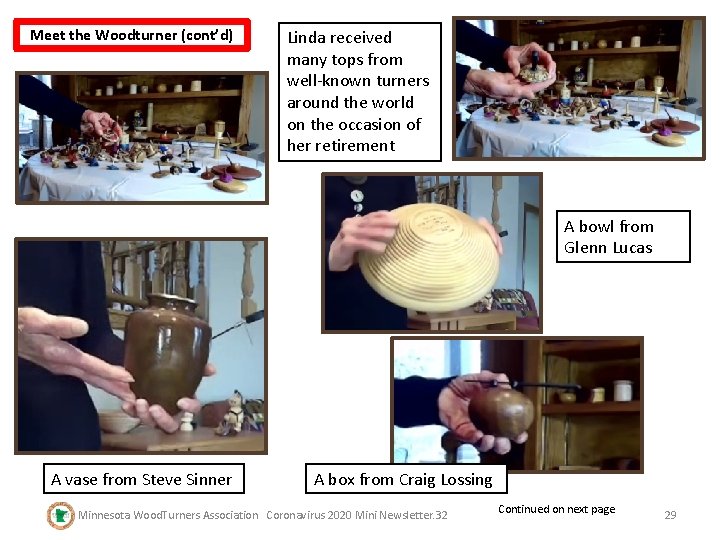 Meet the Woodturner (cont'd)

Linda received many tops from well-known turners around the world on the occasion of her retirement

A bowl from Glenn Lucas

A vase from Steve Sinner

A box from Craig Lossing

Minnesota WoodTurners Association Coronavirus 2020 Mini Newsletter.32

Continued on next page

29