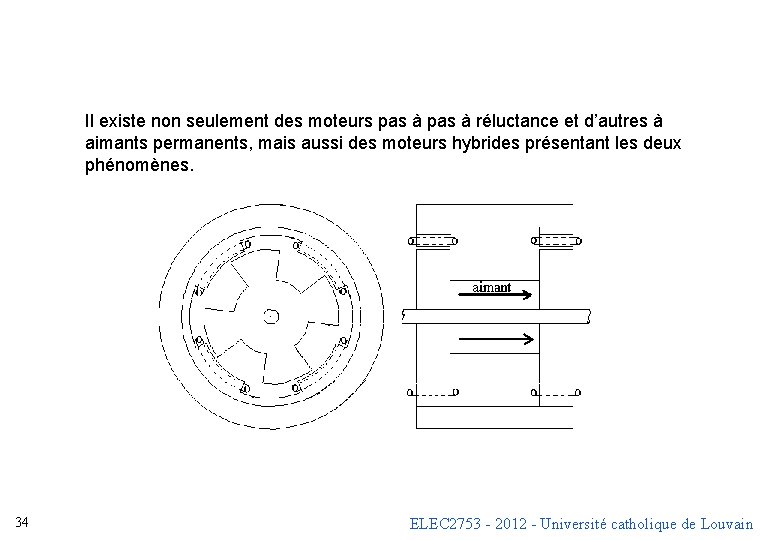 Il existe non seulement des moteurs pas à pas à réluctance et d'autres à aimants permanents, mais aussi des moteurs hybrides présentant les deux phénomènes.

aimant

34

ELEC2753 - 2012 - Université catholique de Louvain