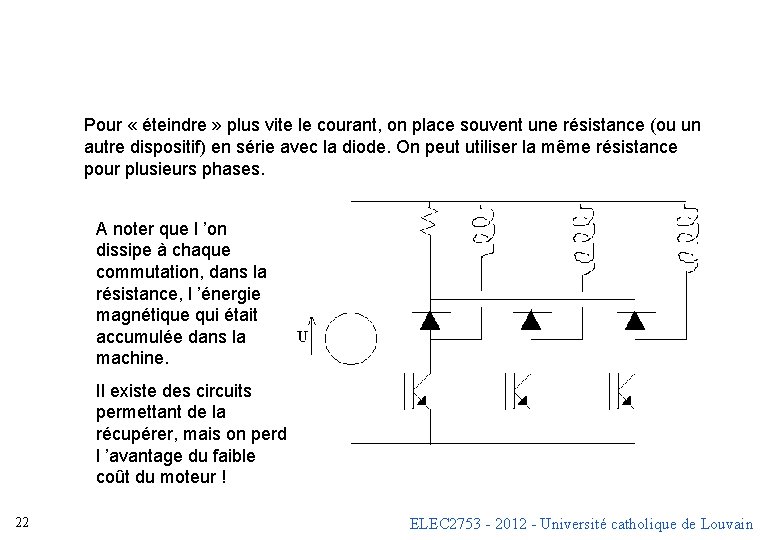 Pour « éteindre » plus vite le courant, on place souvent une résistance (ou un autre dispositif) en série avec la diode. On peut utiliser la même résistance pour plusieurs phases.

A noter que l 'on dissipe à chaque commutation, dans la résistance, l 'énergie magnétique qui était accumulée dans la machine.

Il existe des circuits permettant de la récupérer, mais on perd l 'avantage du faible coût du moteur !

U

22

ELEC2753 - 2012 - Université catholique de Louvain