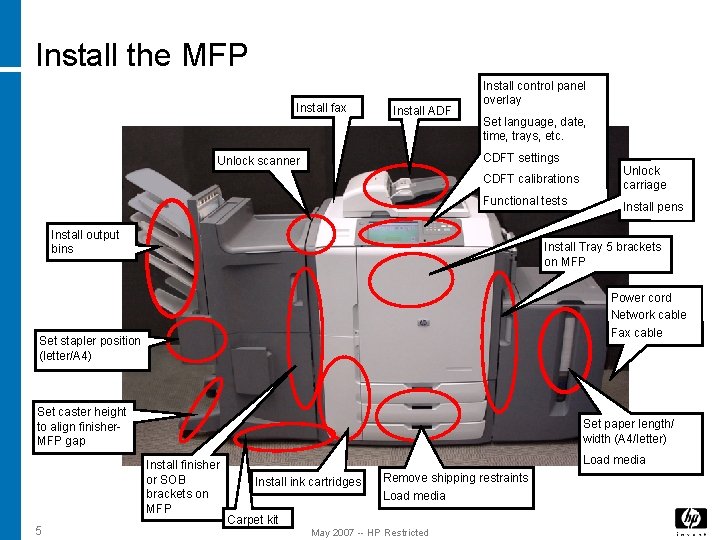 Install the MFP

Install fax

Install ADF

Install control panel overlay

Set language, date, time, trays, etc.

CDFT settings

CDFT calibrations

Functional tests

Unlock scanner

Unlock carriage

Install pens

Install output bins

Install Tray 5 brackets on MFP

Power cord

Network cable

Fax cable

Set stapler position (letter/A4)

Set caster height to align finisher-MFP gap

Set paper length/ width (A4/letter)

Load media

Install finisher or SOB brackets on MFP

Install ink cartridges

Remove shipping restraints

Load media

Carpet kit

5

May 2007 -- HP Restricted

hp
invent