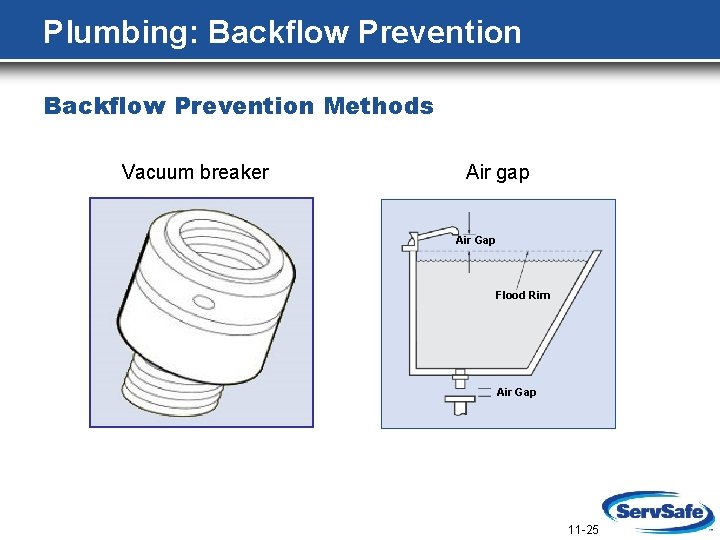 Plumbing: Backflow Prevention

Backflow Prevention Methods

Vacuum breaker

Air gap

Air Gap

Flood Rim

Air Gap

11-25

ServSafe