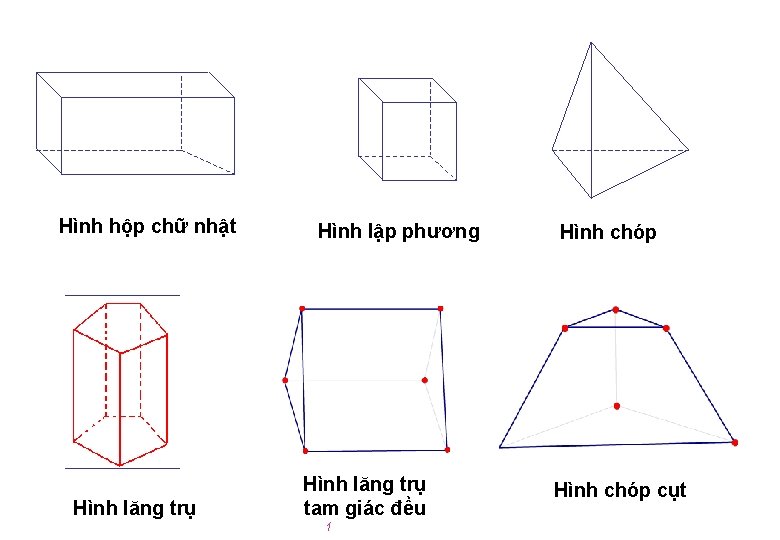 Hình hộp chữ nhật

Hình lập phương

Hình chóp

Hình lăng trụ

Hình lăng trụ tam giác đều

1

Hình chóp cụt