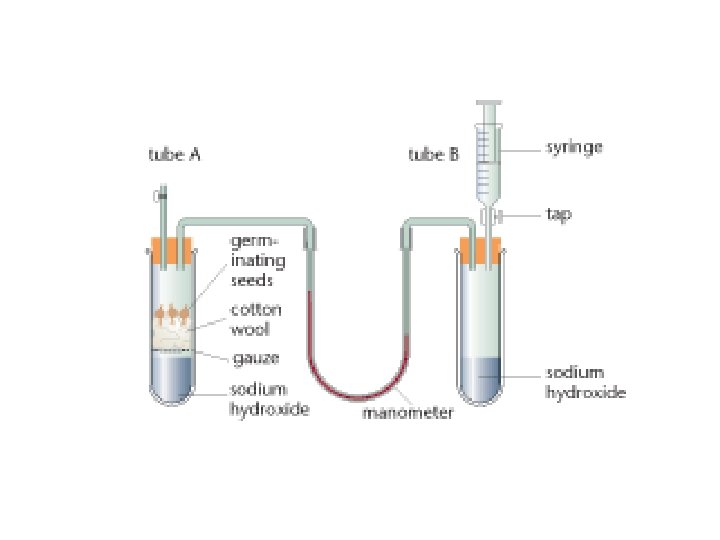 tube A

tube B

syringe

tap

germinating seeds

cotton wool

gauze

sodium hydroxide

manometer

sodium hydroxide