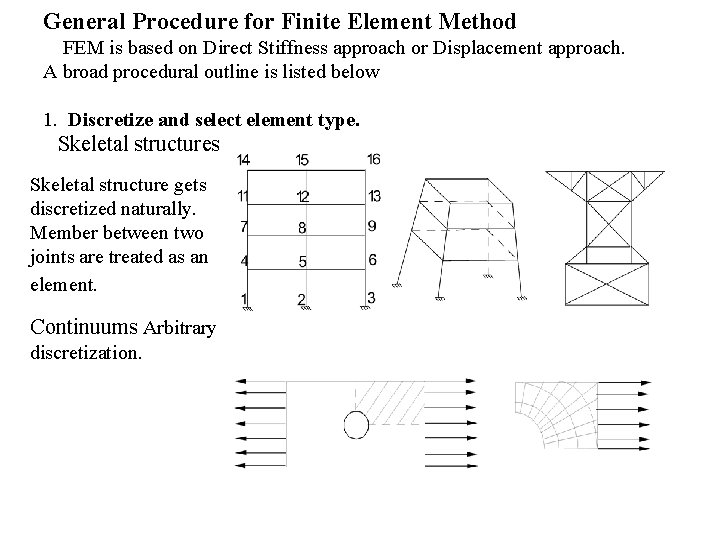 General Procedure for Finite Element Method

FEM is based on Direct Stiffness approach or Displacement approach. A broad procedural outline is listed below

1. Discretize and select element type.

Skeletal structures

Skeletal structure gets discretized naturally. Member between two joints are treated as an element.

14 15 16
11 12 13
7 8 9
4 5 6
1 2 3

Continuums Arbitrary discretization.