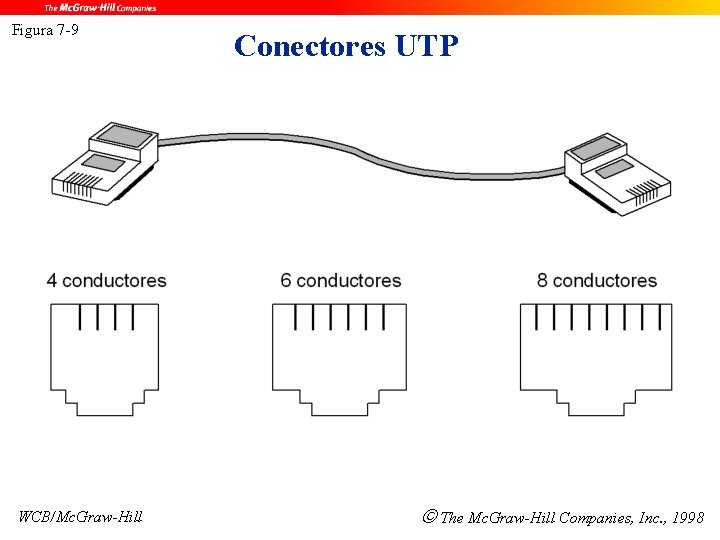 The McGraw-Hill Companies

Figura 7-9

Conectores UTP

4 conductores

6 conductores

8 conductores

WCB/McGraw-Hill

© The McGraw-Hill Companies, Inc., 1998