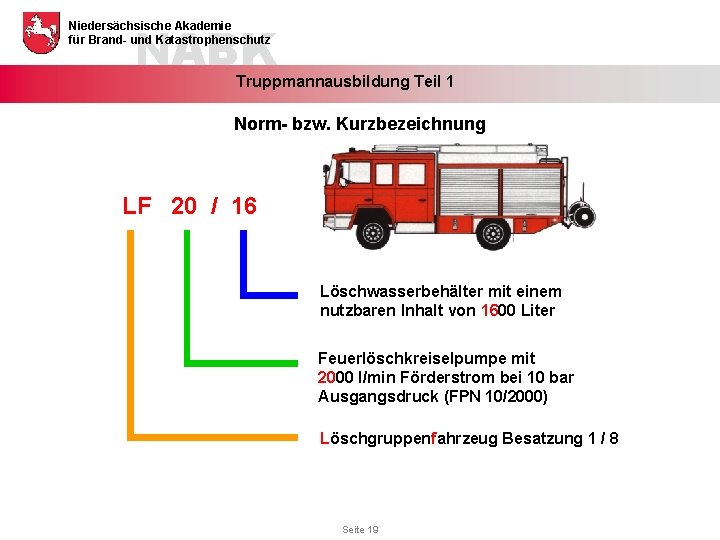 Niedersächsische Akademie
für Brand- und Katastrophenschutz
NABK

Truppmannausbildung Teil 1

Norm- bzw. Kurzbezeichnung

LF 20 / 16

Löschwasserbehälter mit einem nutzbaren Inhalt von 1600 Liter

Feuerlöschkreiselpumpe mit 2000 l/min Förderstrom bei 10 bar Ausgangsdruck (FPN 10/2000)

Löschgruppenfahrzeug Besatzung 1 / 8

Seite 19