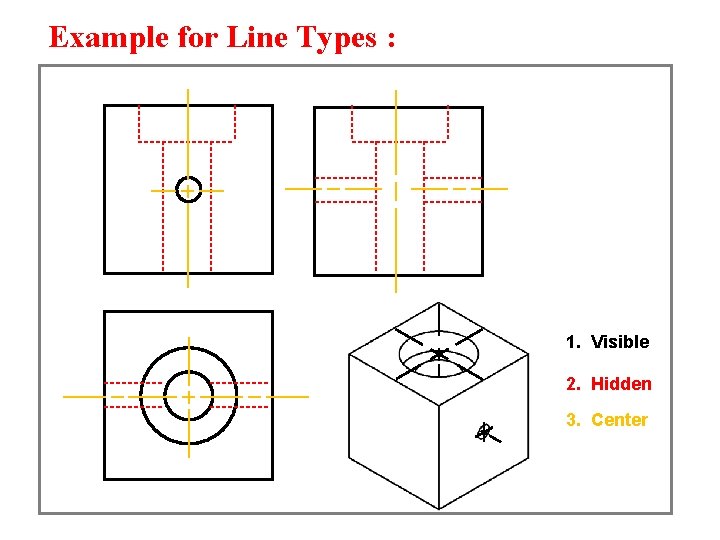 Example for Line Types :

1. Visible

2. Hidden

3. Center