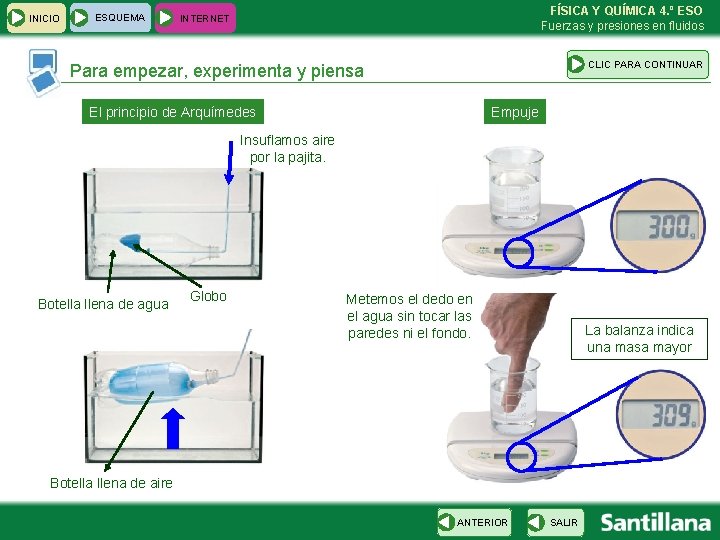 INICIO ESQUEMA INTERNET

FÍSICA Y QUÍMICA 4.º ESO
Fuerzas y presiones en fluidos

Para empezar, experimenta y piensa

CLIC PARA CONTINUAR

El principio de Arquímedes

Insuflamos aire por la pajita.

Botella llena de agua

Globo

Botella llena de aire

Empuje

300 g

Metemos el dedo en el agua sin tocar las paredes ni el fondo.

La balanza indica una masa mayor

309 g

ANTERIOR SALIR

Santillana