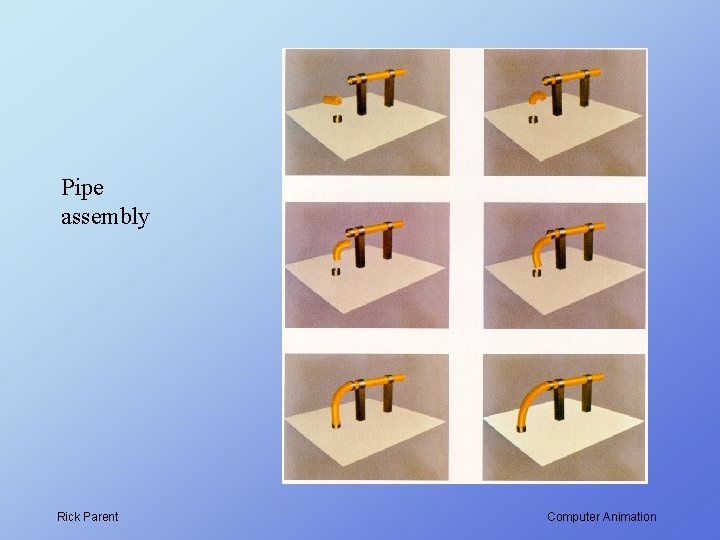 Pipe assembly

Rick Parent

Computer Animation