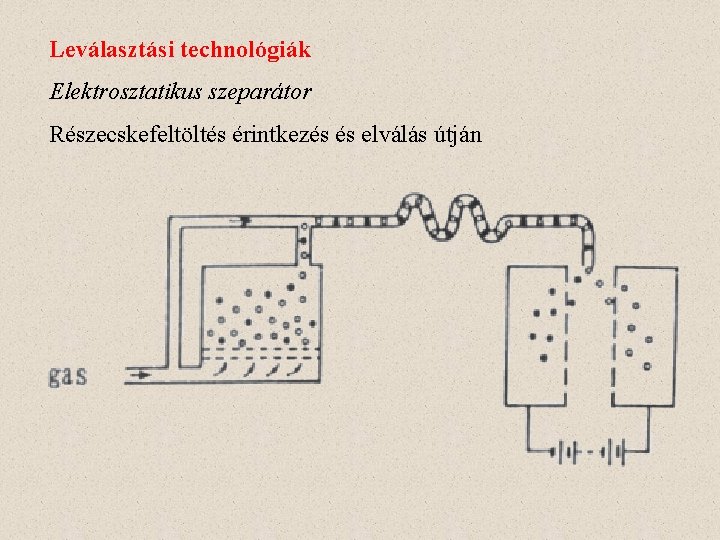 Leválasztási technológiák

Elektrosztatikus szeparátor

Részecskefeltöltés érintkezés és elválás útján

gas