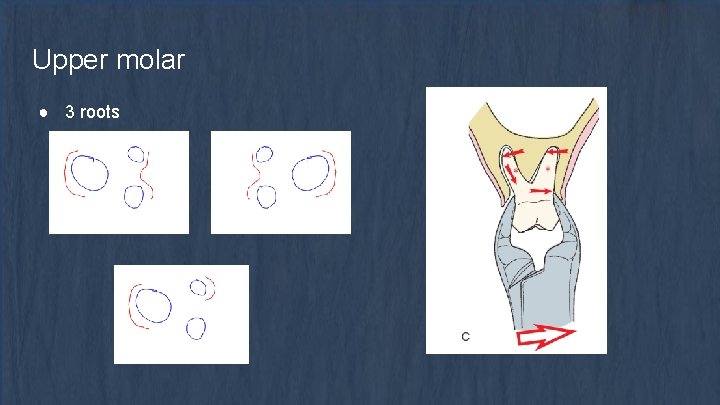 Upper molar

● 3 roots

C