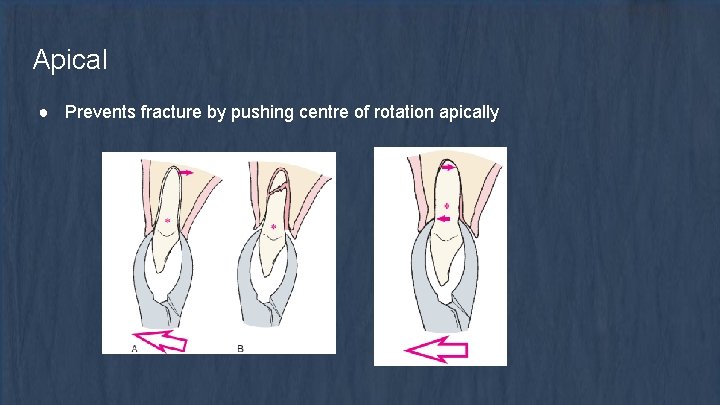 Apical

● Prevents fracture by pushing centre of rotation apically

A

B