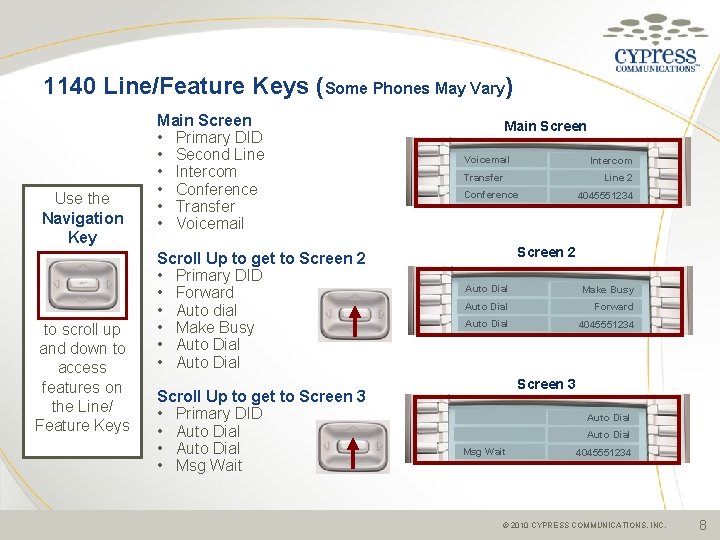 cypress COMMUNICATIONS™

1140 Line/Feature Keys (Some Phones May Vary)

Use the Navigation Key to scroll up and down to access features on the Line/ Feature Keys

Main Screen
• Primary DID
• Second Line
• Intercom
• Conference
• Transfer
• Voicemail

Scroll Up to get to Screen 2
• Primary DID
• Forward
• Auto dial
• Make Busy
• Auto Dial
• Auto Dial

Scroll Up to get to Screen 3
• Primary DID
• Auto Dial
• Auto Dial
• Msg Wait

Main Screen

| Voicemail | Intercom |
|---|---|
| Transfer | Line 2 |
| Conference | 4045551234 |

Screen 2

| Auto Dial | Make Busy |
|---|---|
| Auto Dial | Forward |
| Auto Dial | 4045551234 |

Screen 3

| | Auto Dial |
|---|---|
| | Auto Dial |
| Msg Wait | 4045551234 |

© 2010 CYPRESS COMMUNICATIONS, INC. 8