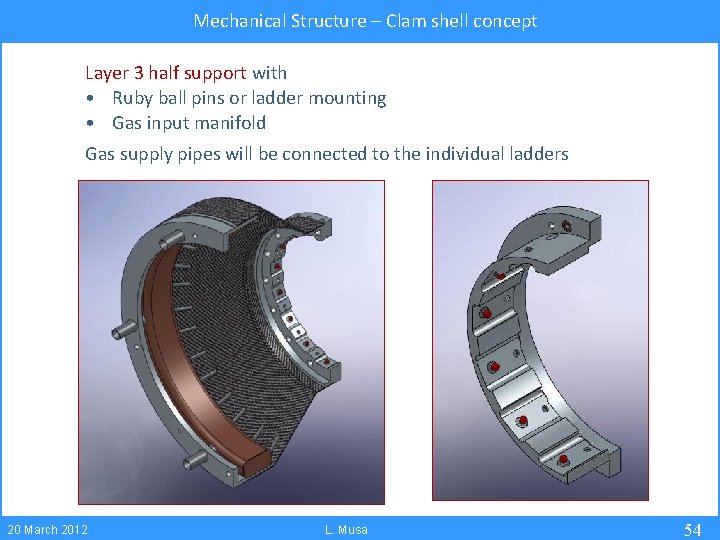 Mechanical Structure – Clam shell concept

Layer 3 half support with
• Ruby ball pins or ladder mounting
• Gas input manifold

Gas supply pipes will be connected to the individual ladders

20 March 2012
L. Musa
54