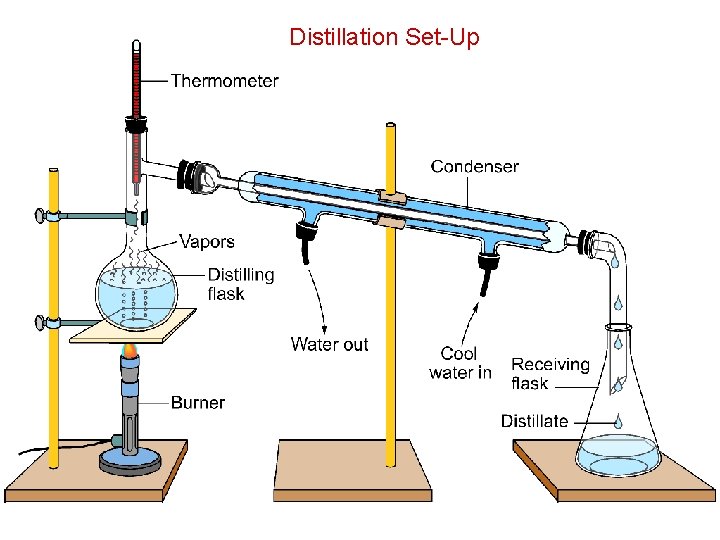 Distillation Set-Up

Thermometer

Condenser

Vapors

Distilling flask

Water out

Cool water in

Receiving flask

Burner

Distillate