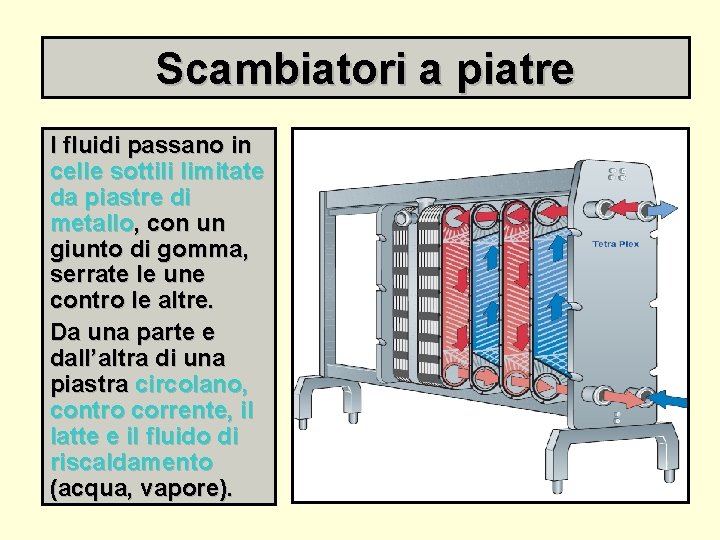 Scambiatori a piatre

I fluidi passano in celle sottili limitate da piastre di metallo, con un giunto di gomma, serrate le une contro le altre.

Da una parte e dall'altra di una piastra circolano, contro corrente, il latte e il fluido di riscaldamento (acqua, vapore).

Tetra Plex