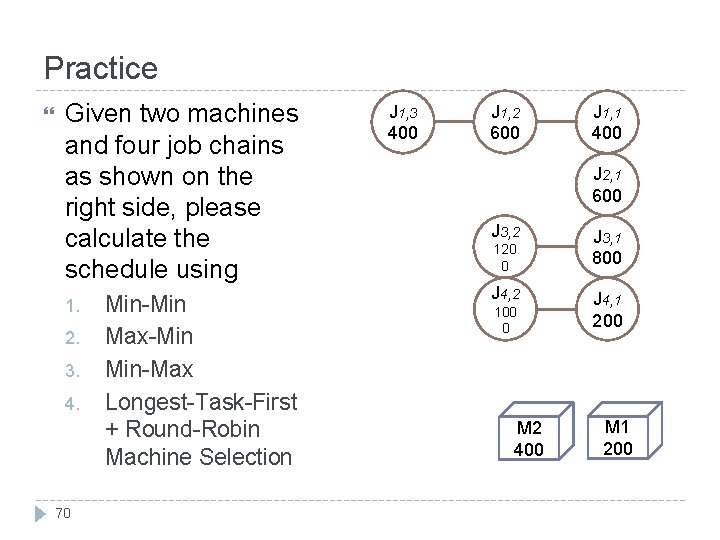 Practice

Given two machines and four job chains as shown on the right side, please calculate the schedule using

1. Min-Min
2. Max-Min
3. Min-Max
4. Longest-Task-First + Round-Robin Machine Selection

$J_{1,3}$ 400

$J_{1,2}$ 600

$J_{1,1}$ 400

$J_{2,1}$ 600

$J_{3,2}$ 120 0

$J_{3,1}$ 800

$J_{4,2}$ 100 0

$J_{4,1}$ 200

M2 400

M1 200

70