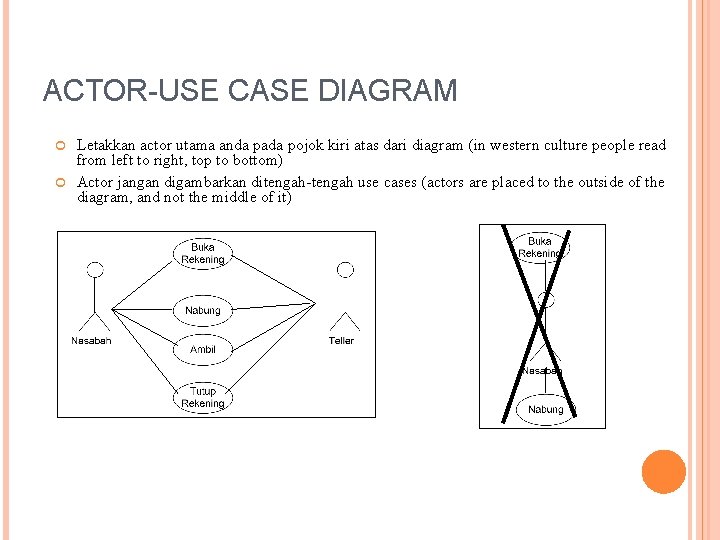 ACTOR-USE CASE DIAGRAM

Letakkan actor utama anda pada pojok kiri atas dari diagram (in western culture people read from left to right, top to bottom)

Actor jangan digambarkan ditengah-tengah use cases (actors are placed to the outside of the diagram, and not the middle of it)

Buka Rekening

Nabung

Ambil

Tutup Rekening

Nasabah

Teller

Buka Rekening

Nasabah

Nabung