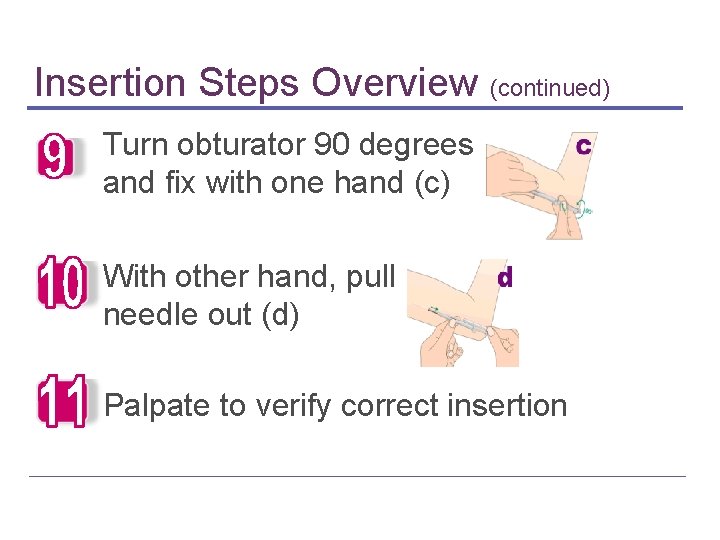 Insertion Steps Overview (continued)

9 Turn obturator 90 degrees and fix with one hand (c)

c

10 With other hand, pull needle out (d)

d

11 Palpate to verify correct insertion