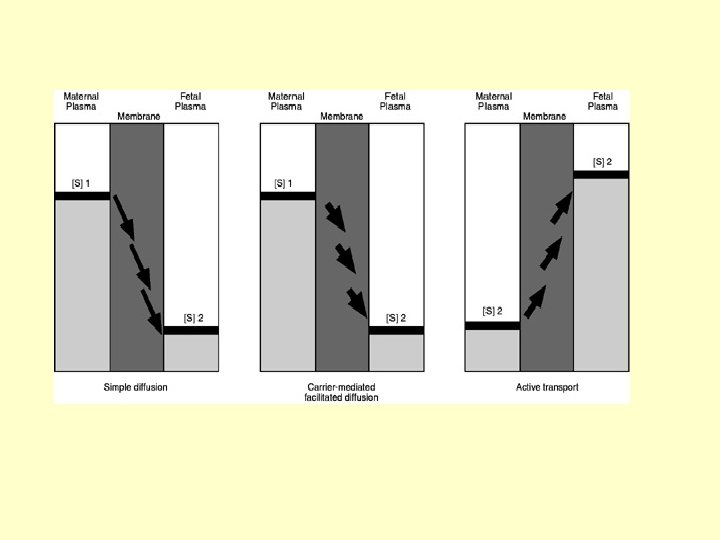 Maternal Plasma
Membrane
Fetal Plasma
[S] 1
[S] 2
Simple diffusion

Maternal Plasma
Membrane
Fetal Plasma
[S] 1
[S] 2
Carrier-mediated facilitated diffusion

Maternal Plasma
Membrane
Fetal Plasma
[S] 2
[S] 2
Active transport