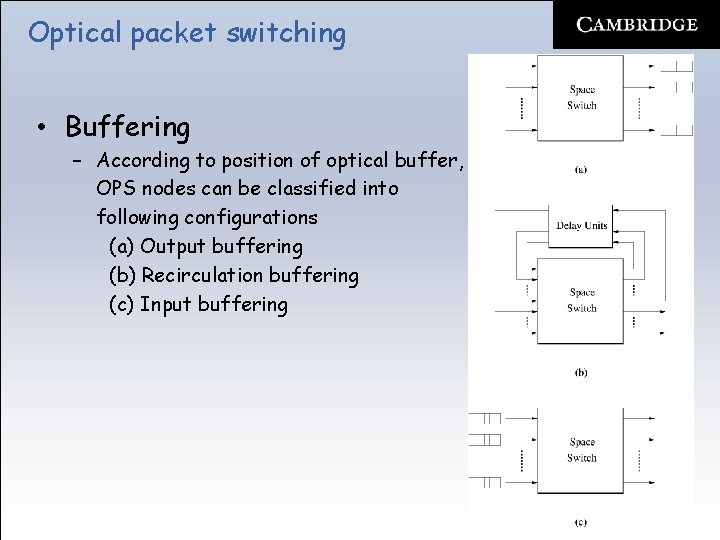 Optical packet switching

CAMBRIDGE

• Buffering
– According to position of optical buffer, OPS nodes can be classified into following configurations
(a) Output buffering
(b) Recirculation buffering
(c) Input buffering

Space Switch
(a)

Delay Units
Space Switch
(b)

Space Switch
(c)