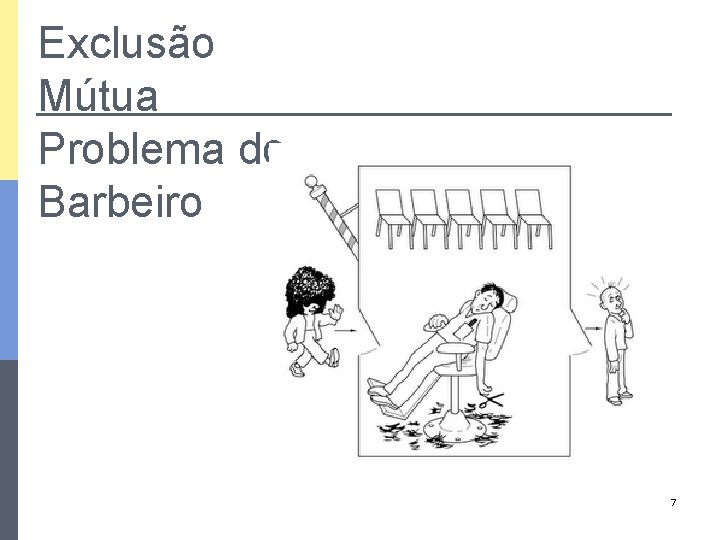 Exclusão Mútua

Problema do Barbeiro

7