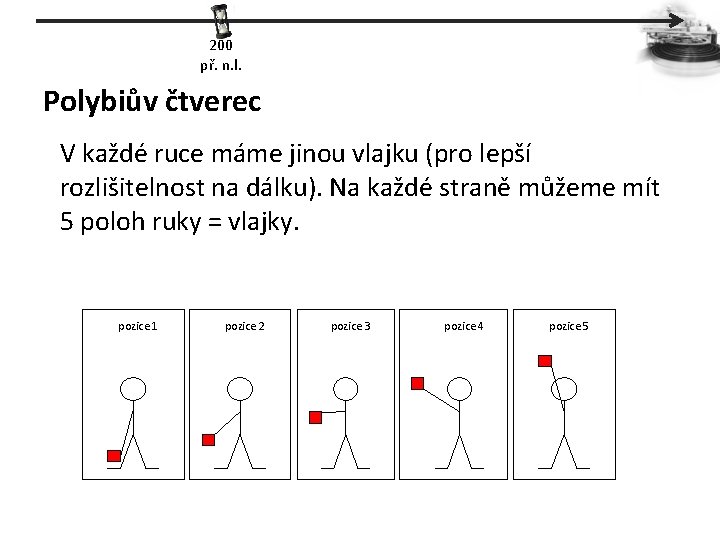 200
př. n.l.

Polybiův čtverec

V každé ruce máme jinou vlajku (pro lepší rozlišitelnost na dálku). Na každé straně můžeme mít 5 poloh ruky = vlajky.

pozice1

pozice 2

pozice 3

pozice4

pozice5