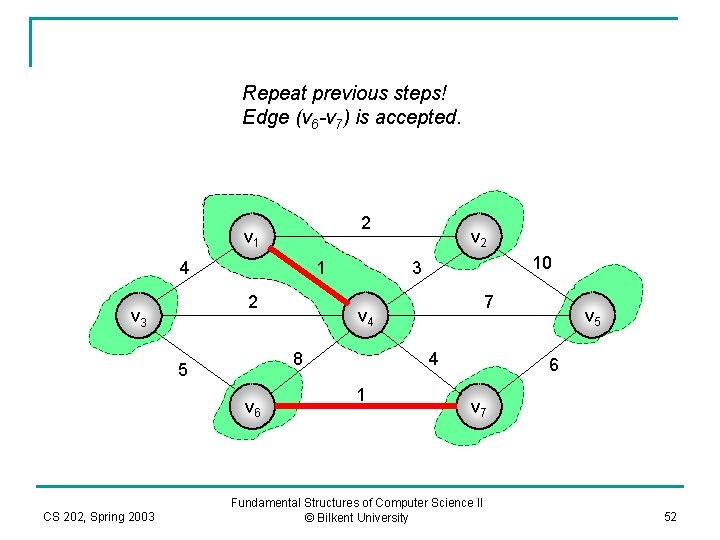 Repeat previous steps!
Edge ($v_6$-$v_7$) is accepted.

$v_1$ 2 $v_2$
4 1 3 10
$v_3$ 2 $v_4$ 7 $v_5$
5 8 4 6
$v_6$ 1 $v_7$

CS 202, Spring 2003

Fundamental Structures of Computer Science II
© Bilkent University

52