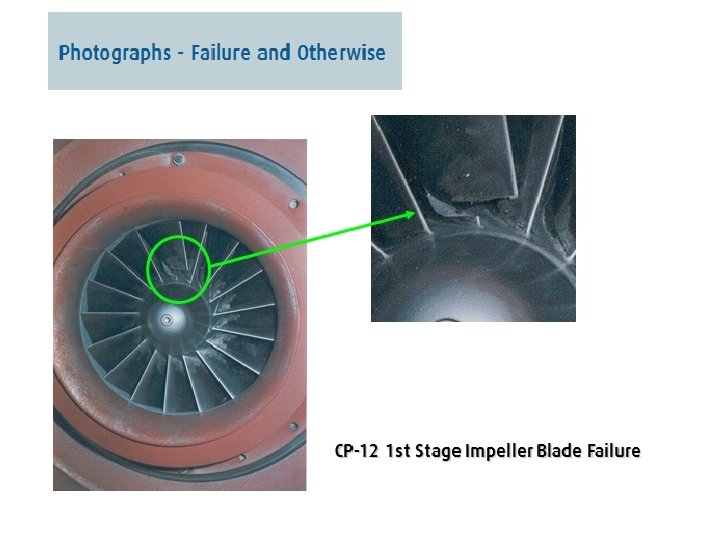 Photographs - Failure and Otherwise

CP-12 1st Stage Impeller Blade Failure