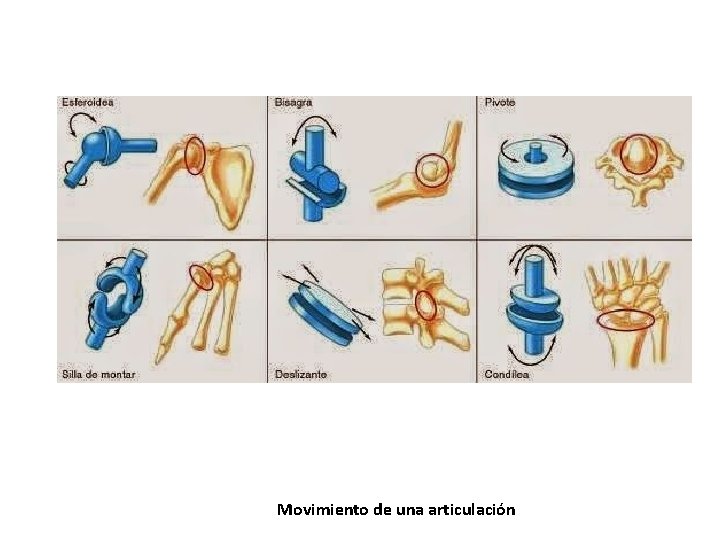 Esferoidea

Bisagra

Pivote

Silla de montar

Deslizante

Condílea

Movimiento de una articulación