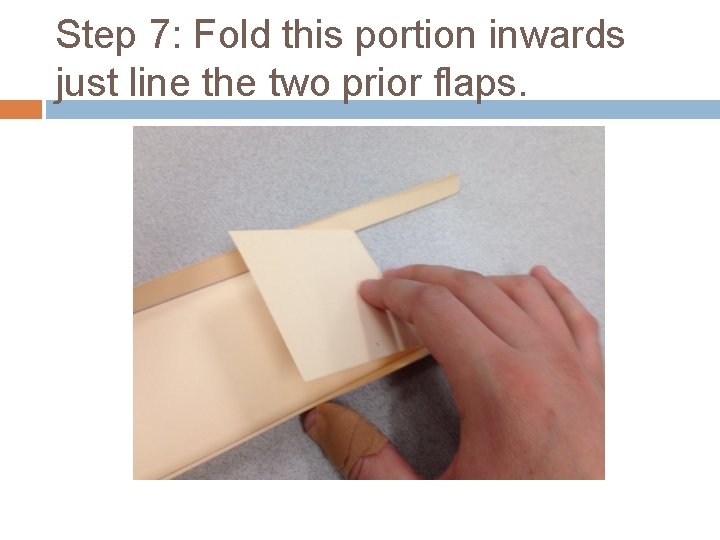 Step 7: Fold this portion inwards just line the two prior flaps.