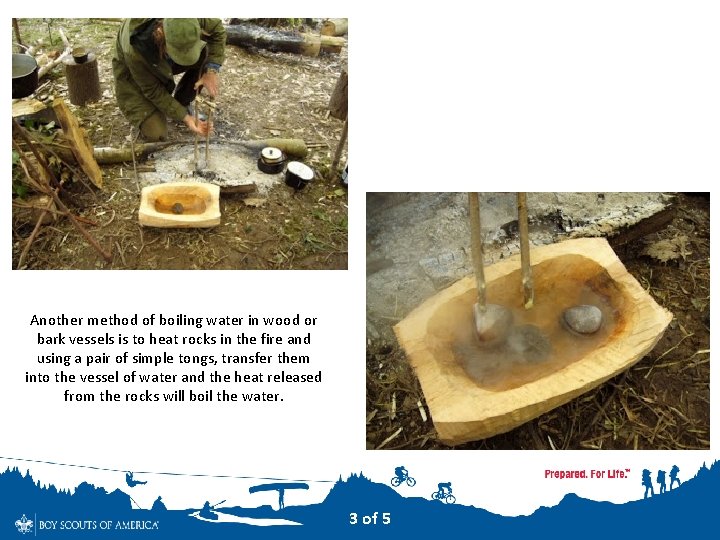 Another method of boiling water in wood or bark vessels is to heat rocks in the fire and using a pair of simple tongs, transfer them into the vessel of water and the heat released from the rocks will boil the water.

Prepared. For Life.™

BOY SCOUTS OF AMERICA

3 of 5